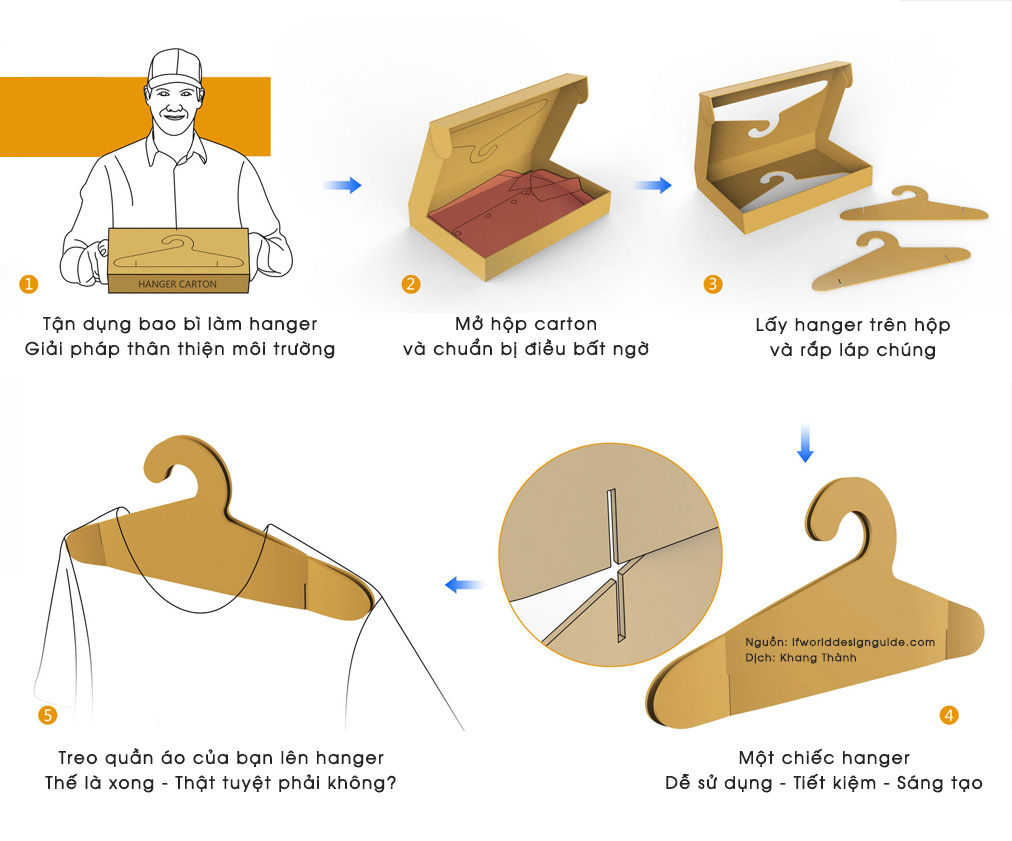 HANGER CARTON

1

Tận dụng bao bì làm hanger
Giải pháp thân thiện môi trường

2

Mở hộp carton
và chuẩn bị điều bất ngờ

3

Lấy hanger trên hộp
và rắp láp chúng

Nguồn: ifworlddesignguide.com
Dịch: Khang Thành

4

Một chiếc hanger
Dễ sử dụng - Tiết kiệm - Sáng tạo

5

Treo quần áo của bạn lên hanger
Thế là xong - Thật tuyệt phải không?